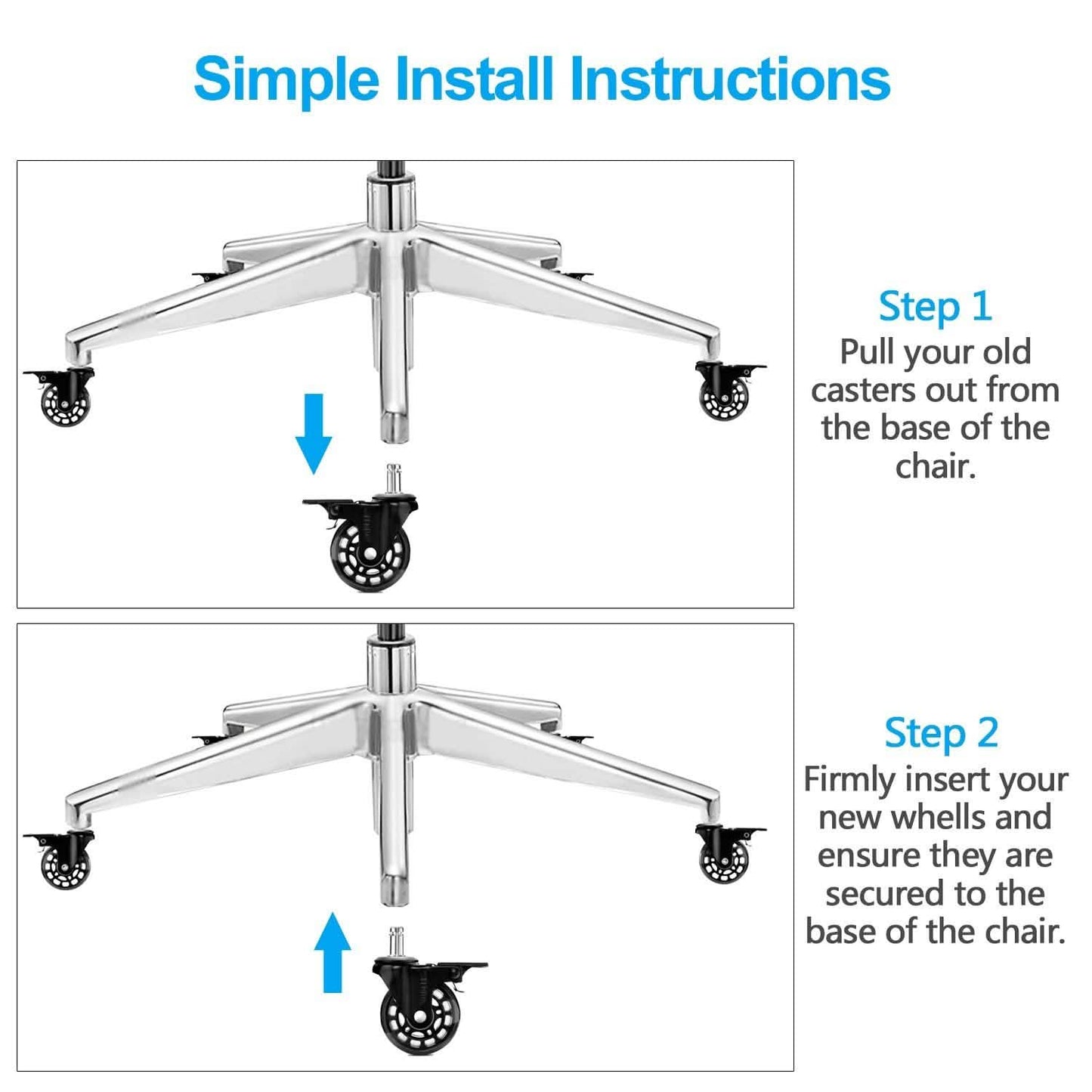 Simple Install Instructions

Step 1
Pull your old casters out from the base of the chair.

Step 2
Firmly insert your new whells and ensure they are secured to the base of the chair.