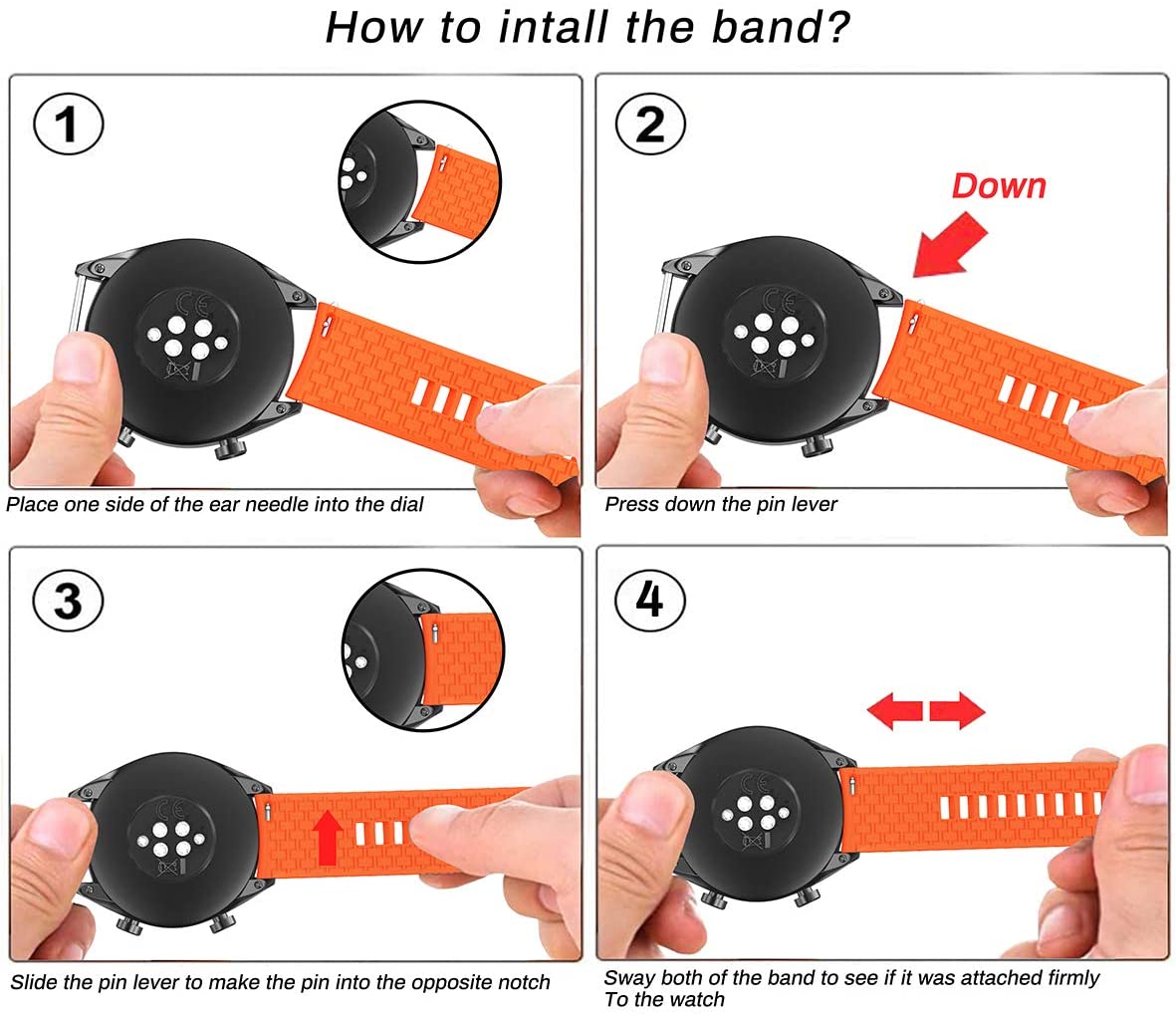 How to intall the band?

1

Place one side of the ear needle into the dial

2

Down

Press down the pin lever

3

Slide the pin lever to make the pin into the opposite notch

4

Sway both of the band to see if it was attached firmly To the watch