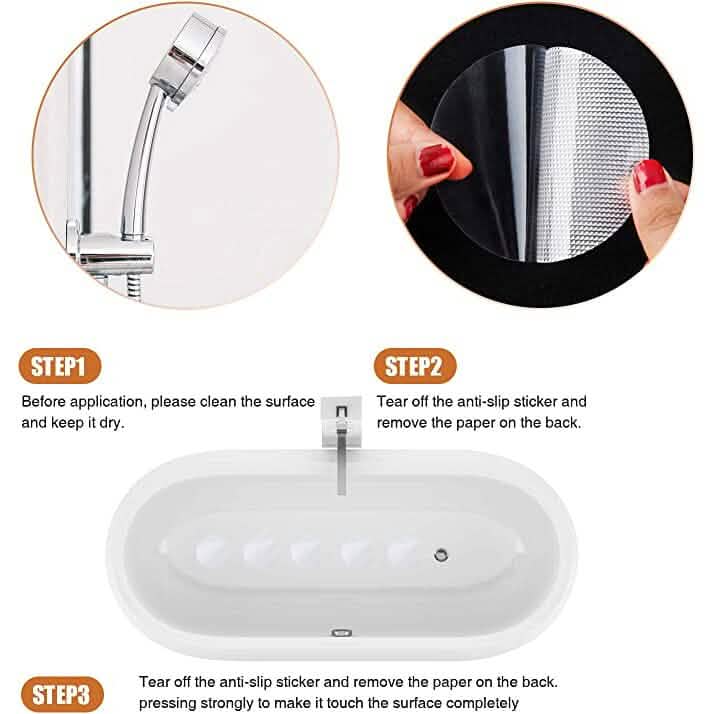 STEP1

Before application, please clean the surface and keep it dry.

STEP2

Tear off the anti-slip sticker and remove the paper on the back.

STEP3

Tear off the anti-slip sticker and remove the paper on the back. pressing strongly to make it touch the surface completely