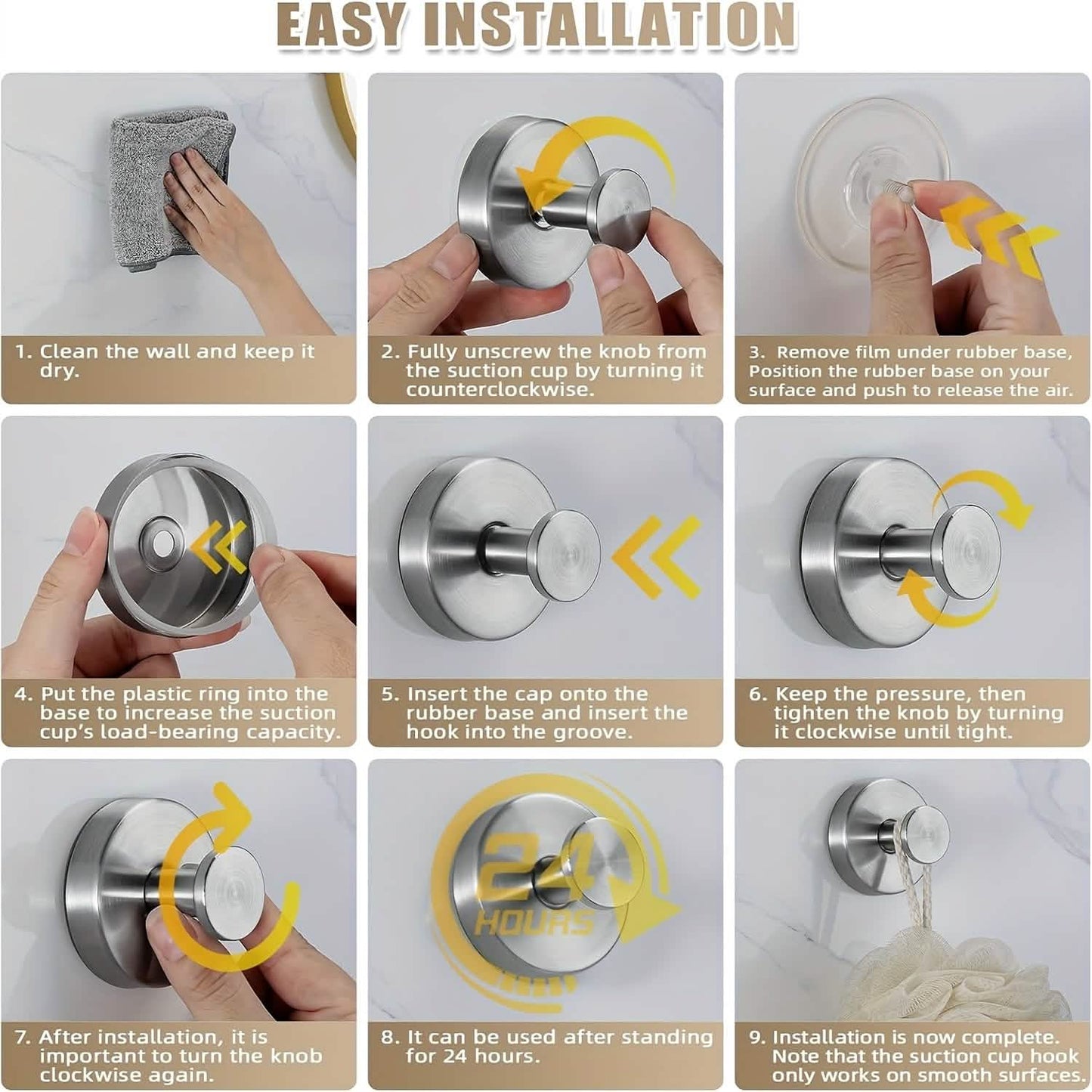 EASY INSTALLATION

1. Clean the wall and keep it dry.

2. Fully unscrew the knob from the suction cup by turning it counterclockwise.

3. Remove film under rubber base, Position the rubber base on your surface and push to release the air.

4. Put the plastic ring into the base to increase the suction cup's load-bearing capacity.

5. Insert the cap onto the rubber base and insert the hook into the groove.

6. Keep the pressure, then tighten the knob by turning it clockwise until tight.

7. After installation, it is important to turn the knob clockwise again.

24 HOURS

8. It can be used after standing for 24 hours.

9. Installation is now complete. Note that the suction cup hook only works on smooth surfaces.