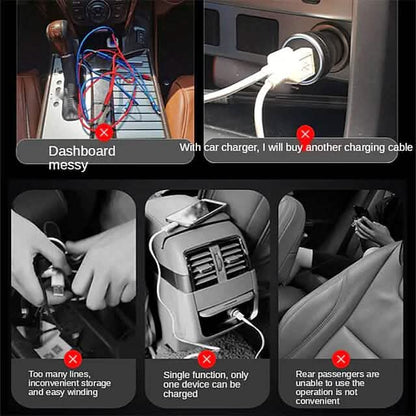 Dashboard messy

With car charger, I will buy another charging cable

Too many lines, inconvenient storage and easy winding

Single function, only one device can be charged

Rear passengers are unable to use the operation is not convenient