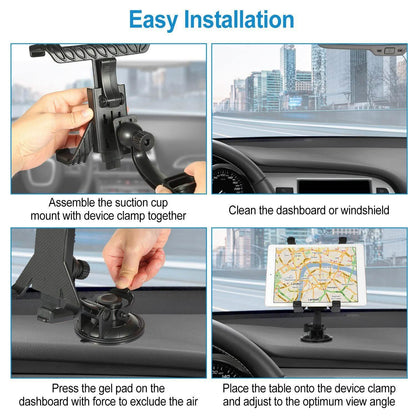 Easy Installation

Assemble the suction cup mount with device clamp together

Clean the dashboard or windshield

Press the gel pad on the dashboard with force to exclude the air

Place the table onto the device clamp and adjust to the optimum view angle