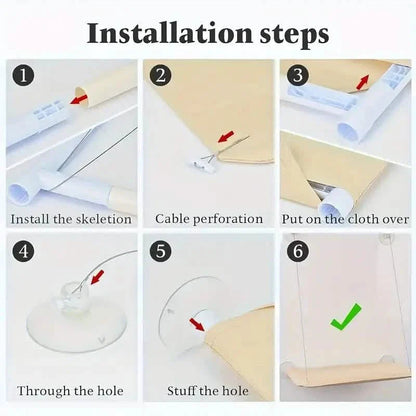 Installation steps

1

Install the skeletion

2

Cable perforation

3

Put on the cloth over

4

Through the hole

5

Stuff the hole

6