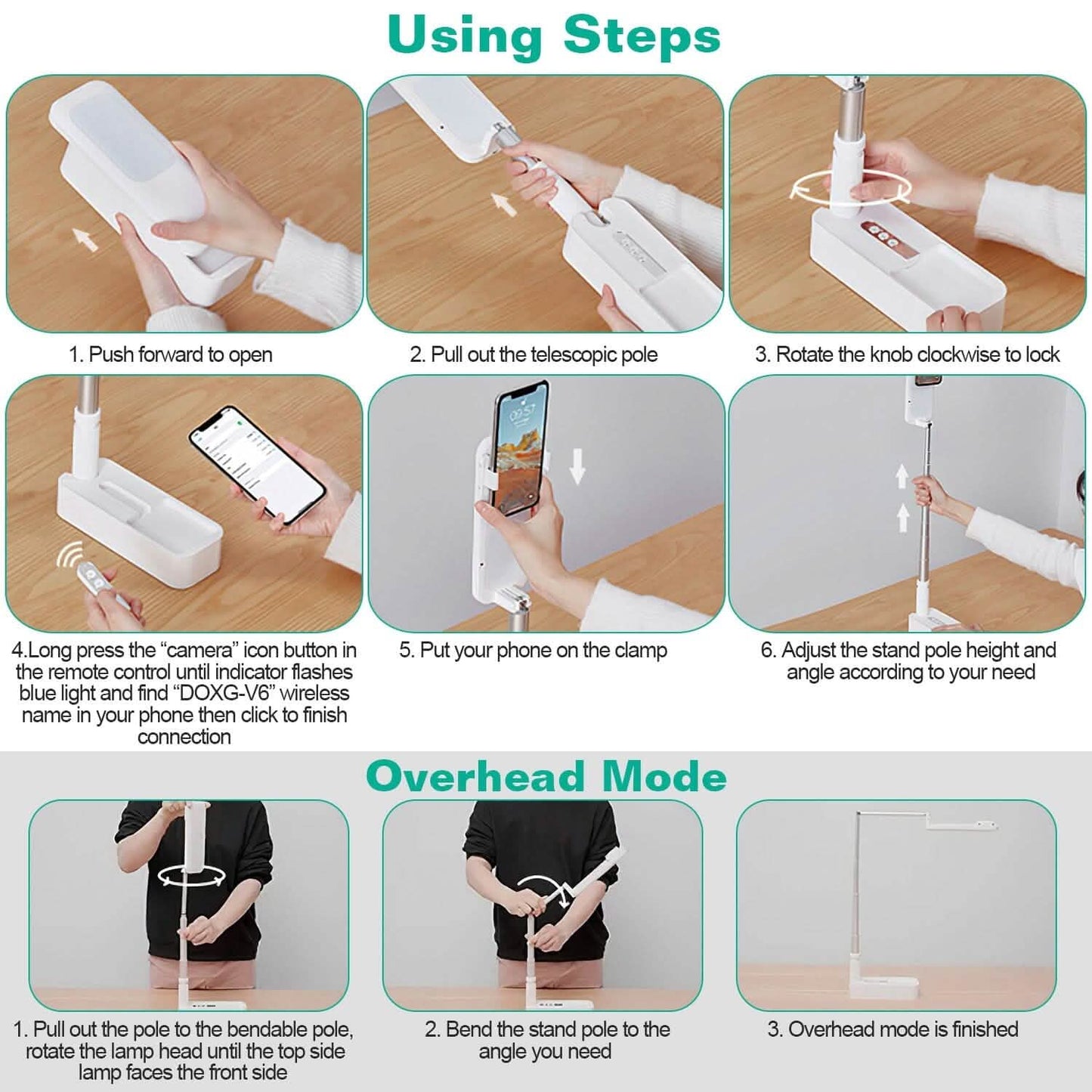 Using Steps

1. Push forward to open

2. Pull out the telescopic pole

3. Rotate the knob clockwise to lock

4.Long press the “camera” icon button in the remote control until indicator flashes blue light and find “DOXG-V6” wireless name in your phone then click to finish connection

5. Put your phone on the clamp

6. Adjust the stand pole height and angle according to your need

Overhead Mode

1. Pull out the pole to the bendable pole, rotate the lamp head until the top side lamp faces the front side

2. Bend the stand pole to the angle you need

3. Overhead mode is finished