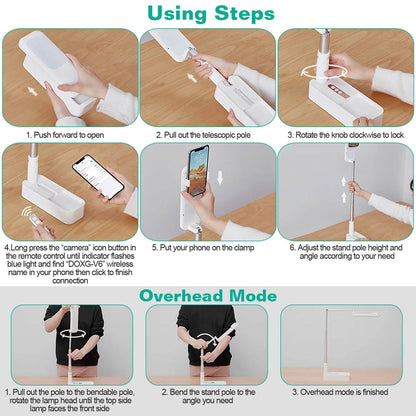 Using Steps

1. Push forward to open

2. Pull out the telescopic pole

3. Rotate the knob clockwise to lock

4.Long press the "camera" icon button in the remote control until indicator flashes blue light and find "DOXG-V6" wireless name in your phone then click to finish connection

5. Put your phone on the clamp

6. Adjust the stand pole height and angle according to your need

Overhead Mode

1. Pull out the pole to the bendable pole, rotate the lamp head until the top side lamp faces the front side

2. Bend the stand pole to the angle you need

3. Overhead mode is finished