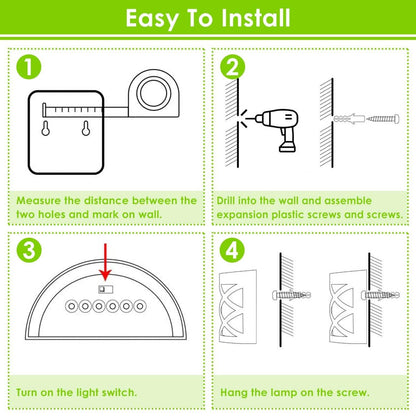 Easy To Install

1

Measure the distance between the two holes and mark on wall.

2

Drill into the wall and assemble expansion plastic screws and screws.

3

Turn on the light switch.

4

Hang the lamp on the screw.