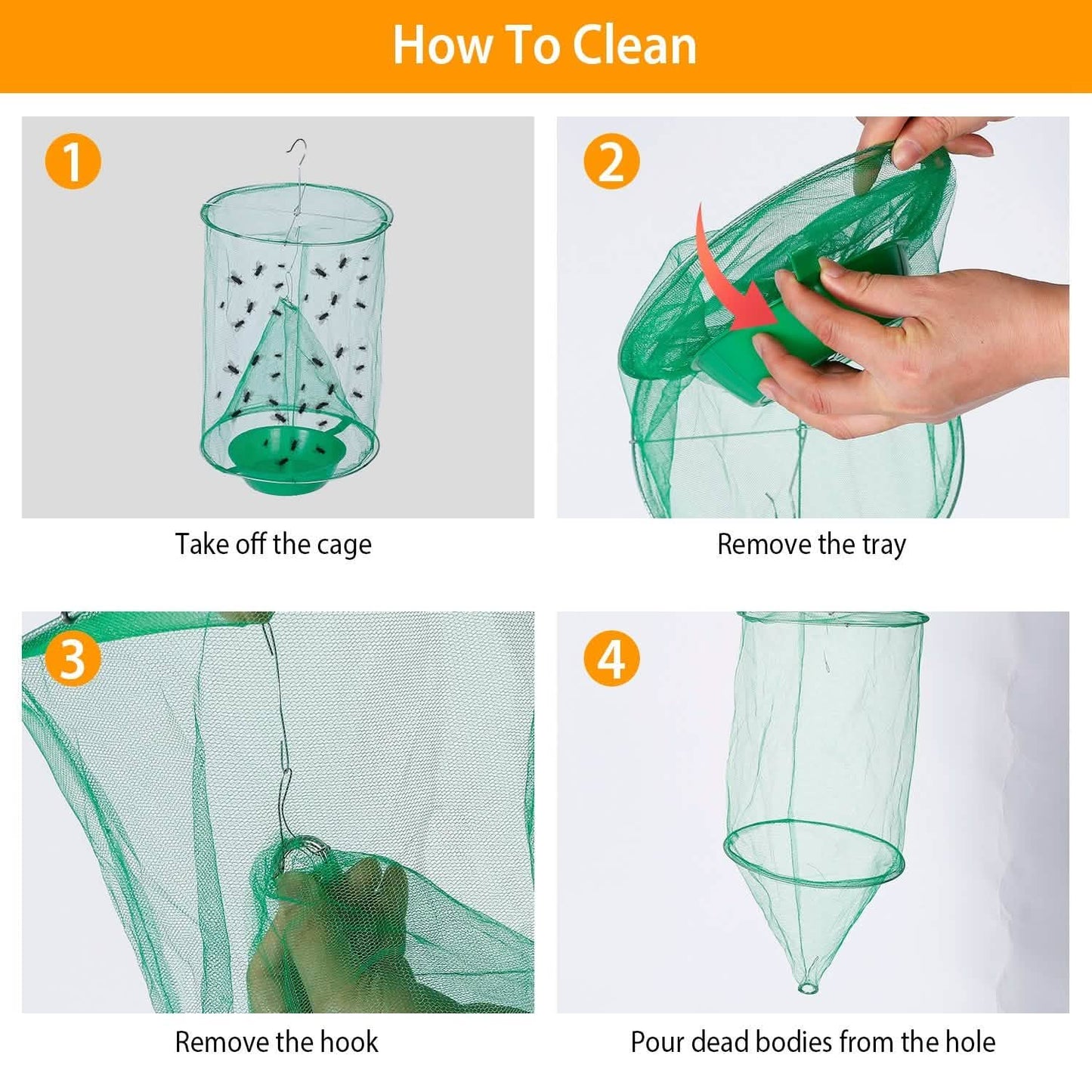 How To Clean

1

Take off the cage

2

Remove the tray

3

Remove the hook

4

Pour dead bodies from the hole