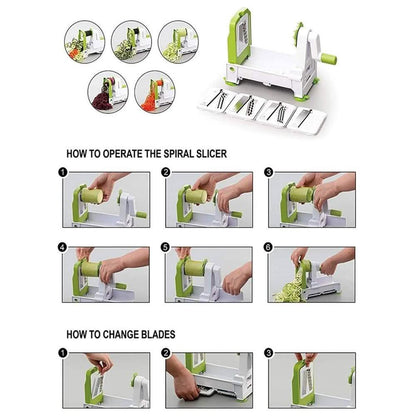 HOW TO OPERATE THE SPIRAL SLICER

1

2

3

4

5

6

HOW TO CHANGE BLADES

1

2

3