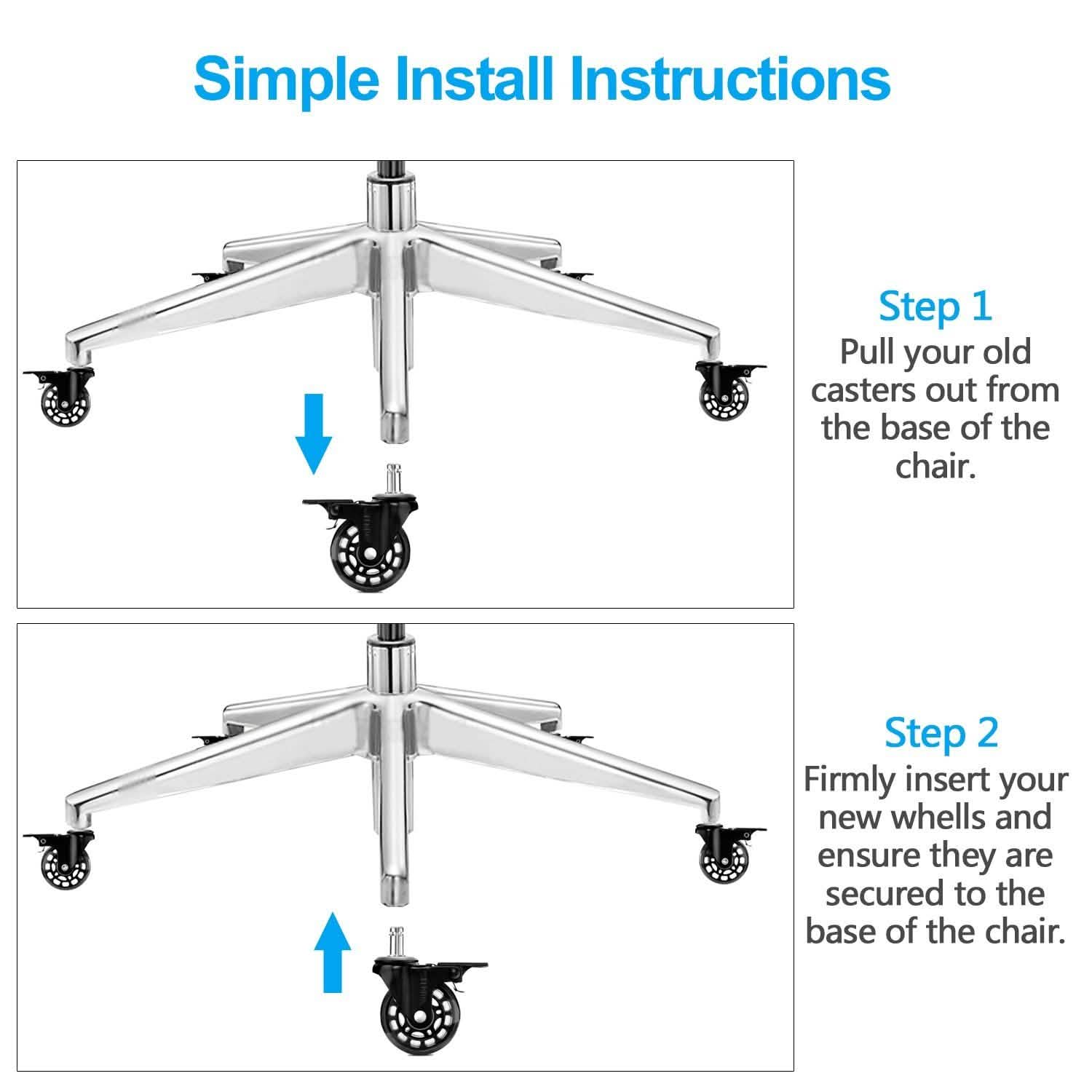 Simple Install Instructions

Step 1
Pull your old casters out from the base of the chair.

Step 2
Firmly insert your new whells and ensure they are secured to the base of the chair.