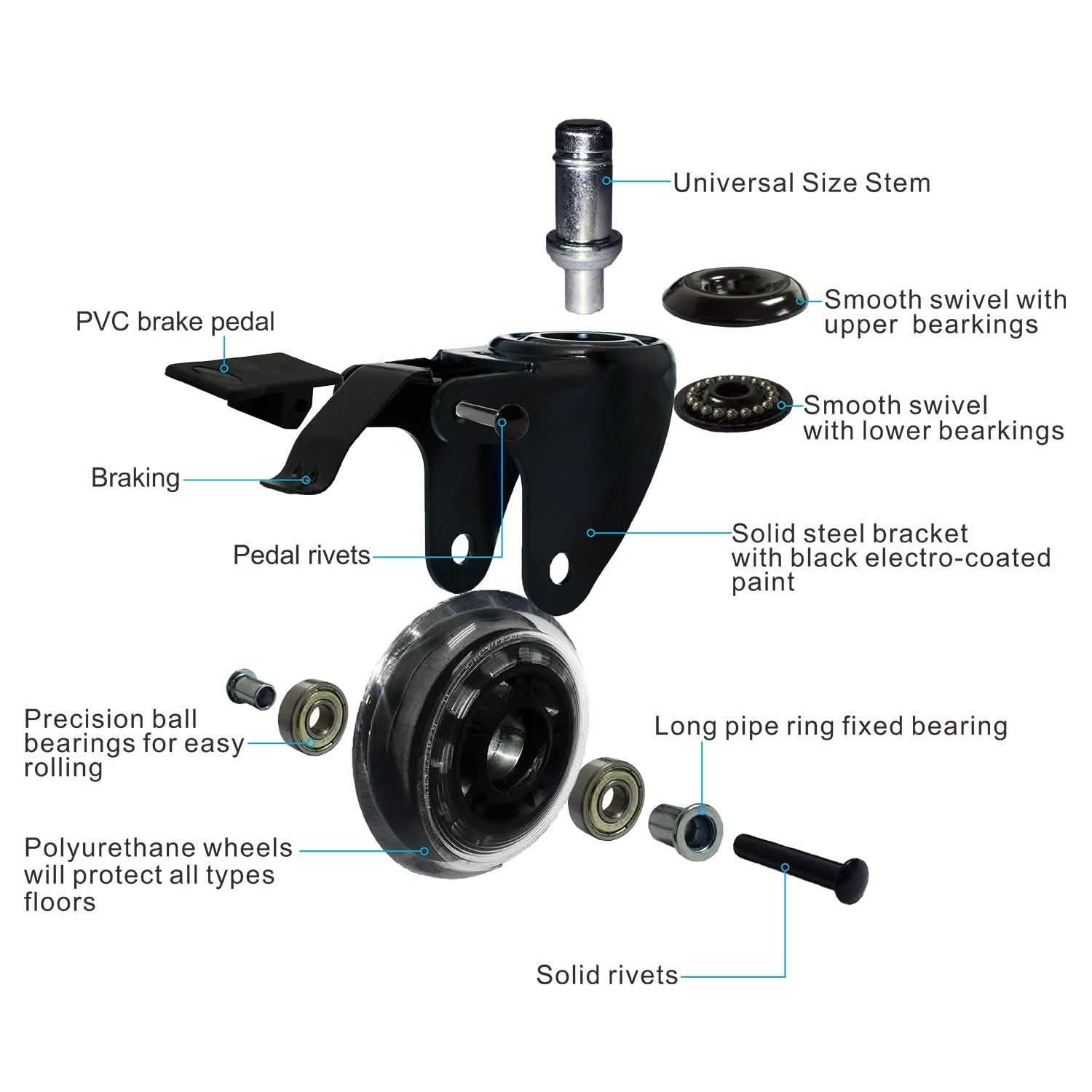 Universal Size Stem

Smooth swivel with upper bearkings

PVC brake pedal

Smooth swivel with lower bearkings

Braking

Pedal rivets

Solid steel bracket with black electro-coated paint

Precision ball bearings for easy rolling

Long pipe ring fixed bearing

Polyurethane wheels will protect all types floors

Solid rivets