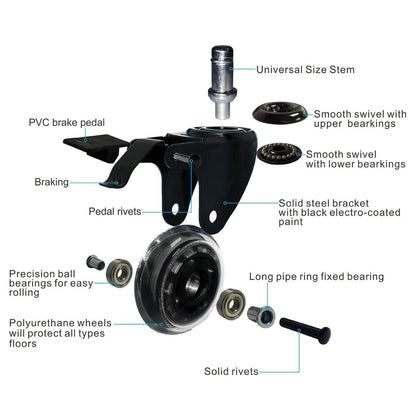 Universal Size Stem

Smooth swivel with upper bearkings

PVC brake pedal

Smooth swivel with lower bearkings

Braking

Pedal rivets

Solid steel bracket with black electro-coated paint

Precision ball bearings for easy rolling

Long pipe ring fixed bearing

Polyurethane wheels will protect all types floors

Solid rivets