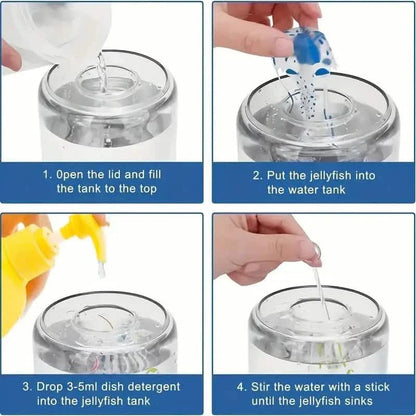 1. 0pen the lid and fill the tank to the top

2. Put the jellyfish into the water tank

3. Drop 3-5ml dish detergent into the jellyfish tank

4. Stir the water with a stick until the jellyfish sinks