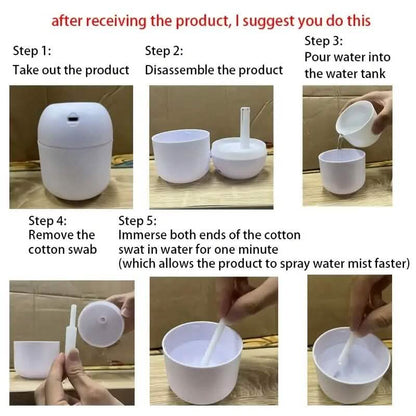 after receiving the product, I suggest you do this

Step 1:
Take out the product

Step 2:
Disassemble the product

Step 3:
Pour water into the water tank

Step 4:
Remove the cotton swab

Step 5:
Immerse both ends of the cotton swat in water for one minute
(which allows the product to spray water mist faster)