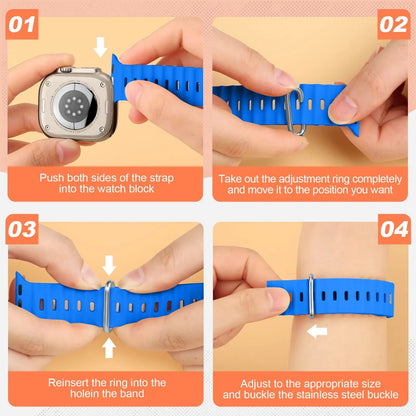 01

Push both sides of the strap into the watch block

02

Take out the adjustment ring completely and move it to the position you want

03

Reinsert the ring into the holein the band

04

Adjust to the appropriate size and buckle the stainless steel buckle