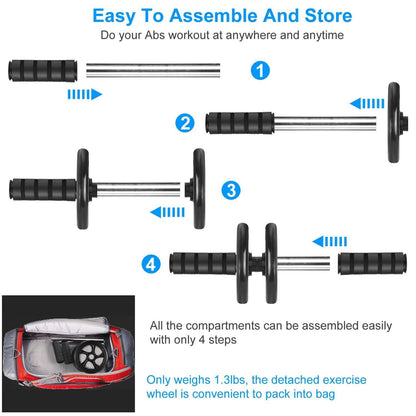 Easy To Assemble And Store

Do your Abs workout at anywhere and anytime

1

2

3

4

All the compartments can be assembled easily with only 4 steps

Only weighs 1.3lbs, the detached exercise wheel is convenient to pack into bag