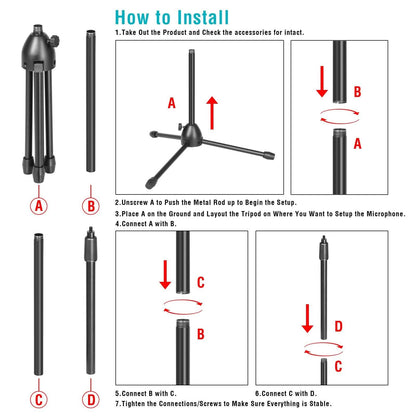 How to Install

1.Take Out the Product and Check the accessories for intact.

A

B

A

A

B

2.Unscrew A to Push the Metal Rod up to Begin the Setup.

3.Place A on the Ground and Layout the Tripod on Where You Want to Setup the Microphone.

4.Connect A with B.

C

B

D

C

C

D

5.Connect B with C.

6.Connect C with D.

7.Tighten the Connections/Screws to Make Sure Everything is Stable.