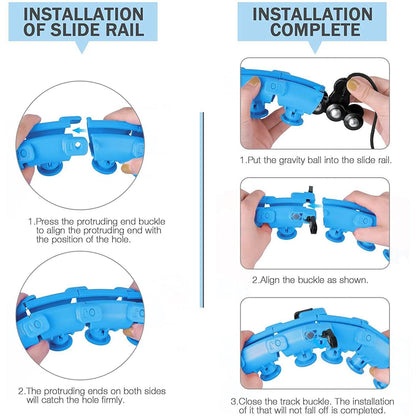 INSTALLATION OF SLIDE RAIL

1.Press the protruding end buckle to align the protruding end with the position of the hole.

2.The protruding ends on both sides will catch the hole firmly.

INSTALLATION COMPLETE

1.Put the gravity ball into the slide rail.

2.Align the buckle as shown.

3.Close the track buckle. The installation of it that will not fall off is completed.