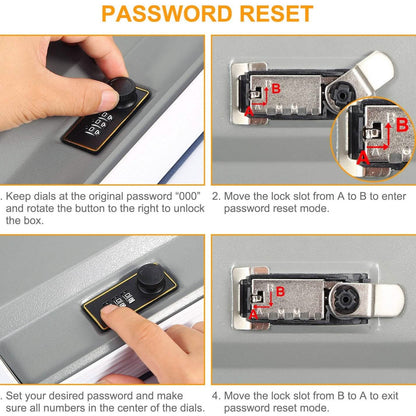 PASSWORD RESET

B
A

B
A

. Keep dials at the original password "000" and rotate the button to the right to unlock the box.

2. Move the lock slot from A to B to enter password reset mode.

B
A

. Set your desired password and make sure all numbers in the center of the dials.

4. Move the lock slot from B to A to exit password reset mode.