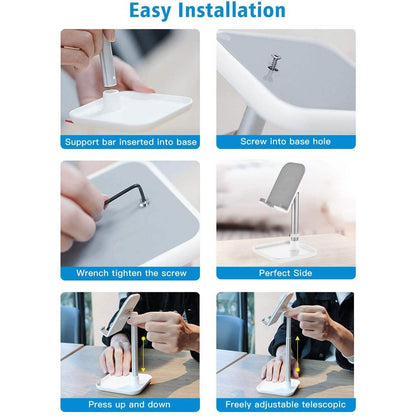 Easy Installation

Support bar inserted into base

Screw into base hole

Wrench tighten the screw

Perfect Side

Press up and down

Freely adjustable telescopic