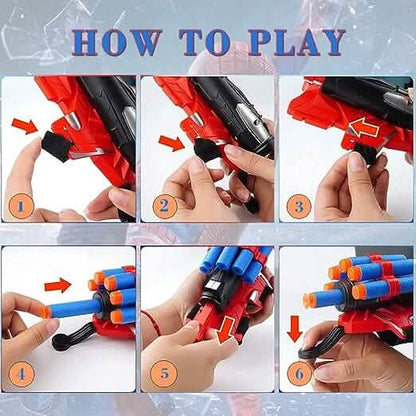 HOW TO PLAY

1

2

3

4

5

6