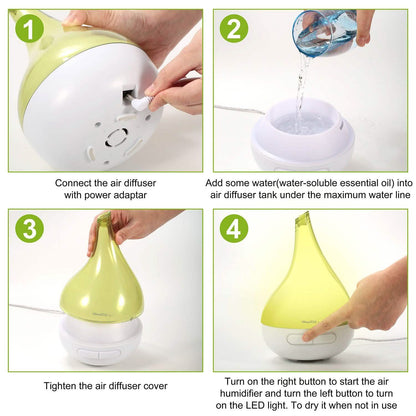 1

Connect the air diffuser with power adaptar

2

Add some water(water-soluble essential oil) into air diffuser tank under the maximum water line

3

Tighten the air diffuser cover

4

Turn on the right button to start the air humidifier and turn the left button to turn on the LED light. To dry it when not in use