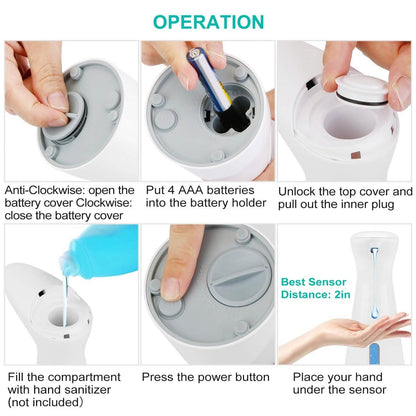 OPERATION

Anti-Clockwise: open the battery cover Clockwise: close the battery cover

Put 4 AAA batteries into the battery holder

Unlock the top cover and pull out the inner plug

Fill the compartment with hand sanitizer (not included)

Press the power button

Best Sensor Distance: 2in

Place your hand under the sensor