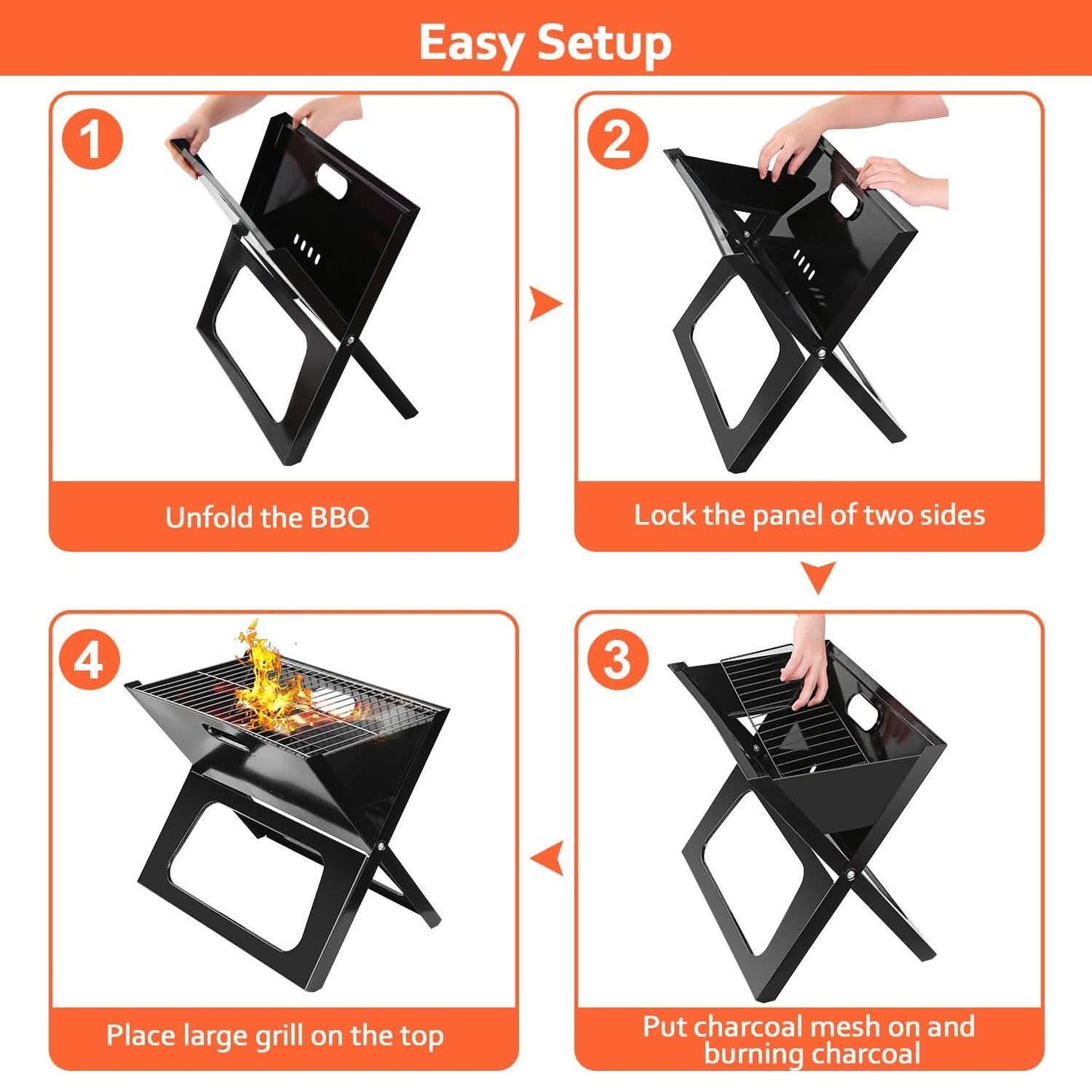 Easy Setup

1

Unfold the BBQ

2

Lock the panel of two sides

3

Put charcoal mesh on and burning charcoal

4

Place large grill on the top