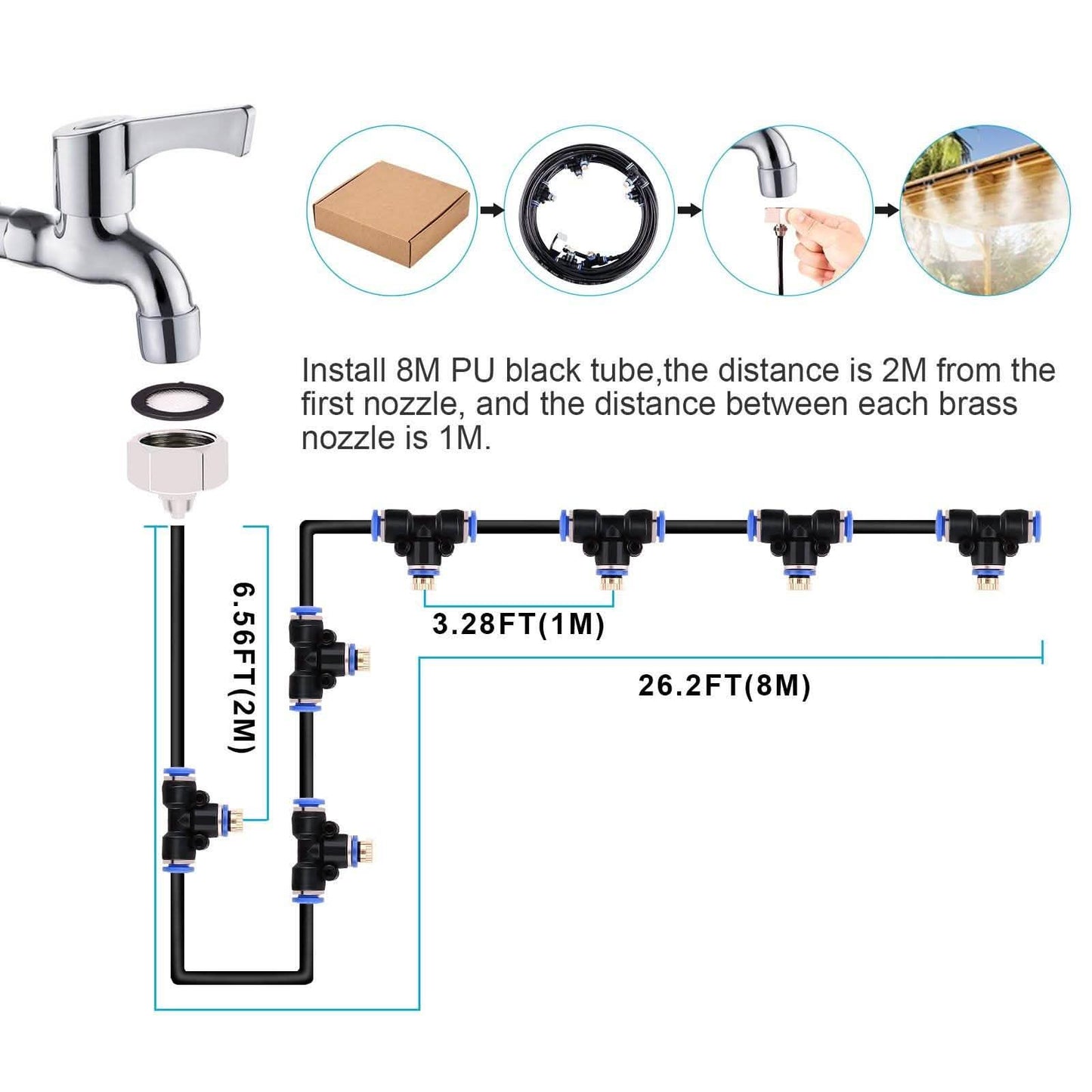 Install 8M PU black tube,the distance is 2M from the first nozzle, and the distance between each brass nozzle is 1M.

6.56FT(2M)

3.28FT(1M)

26.2FT(8M)