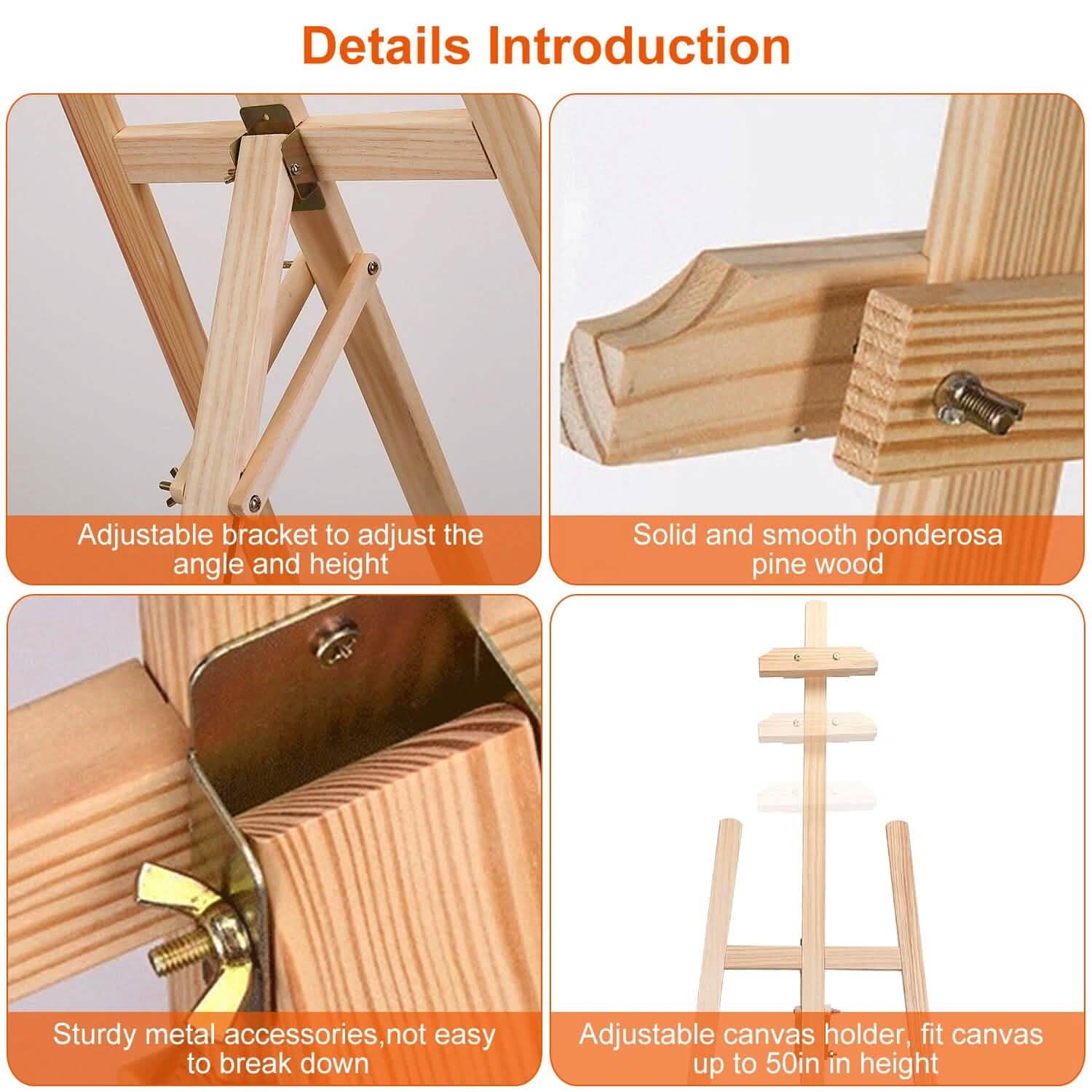 Details Introduction

Adjustable bracket to adjust the angle and height

Solid and smooth ponderosa pine wood

Sturdy metal accessories,not easy to break down

Adjustable canvas holder, fit canvas up to 50in in height