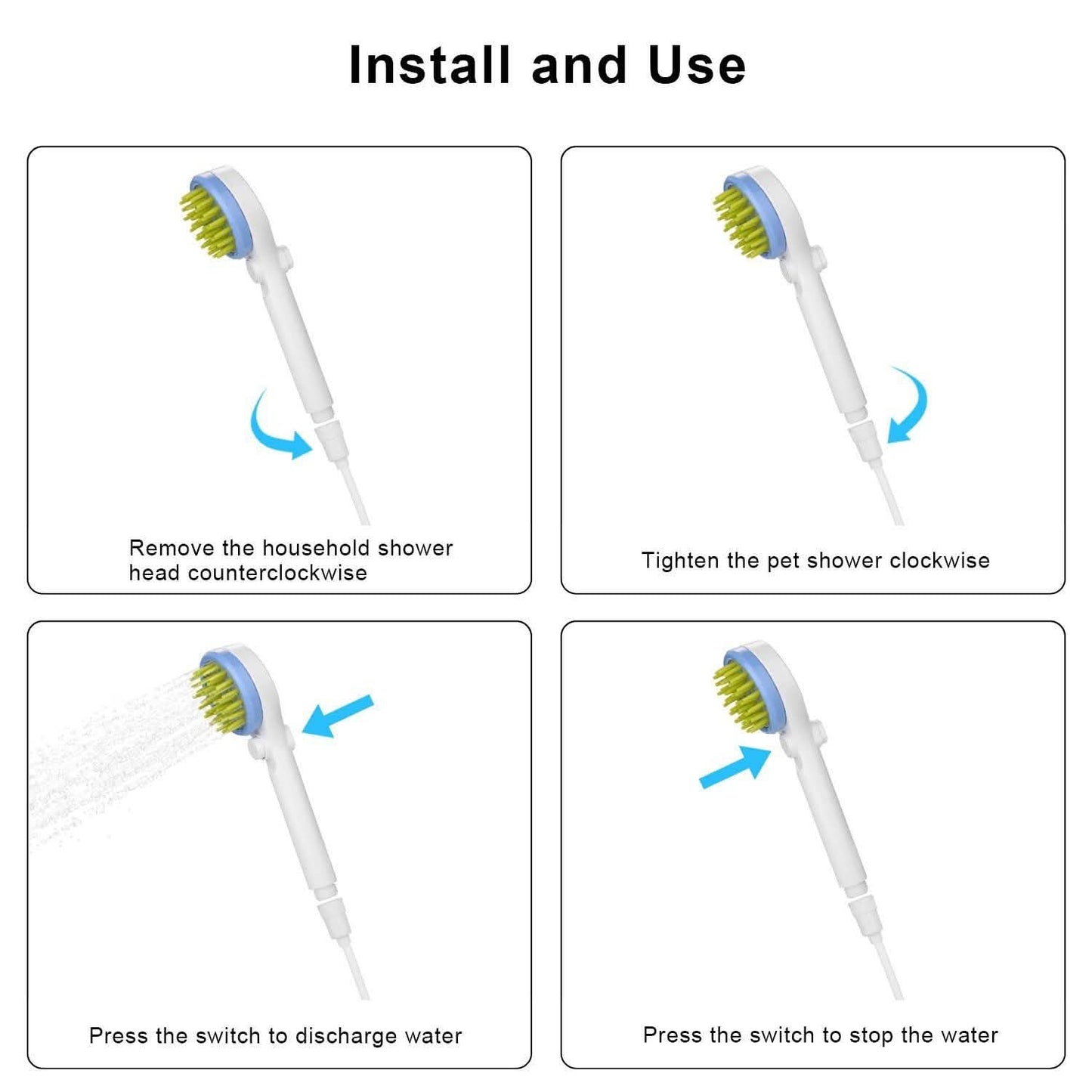 Install and Use

Remove the household shower head counterclockwise

Tighten the pet shower clockwise

Press the switch to discharge water

Press the switch to stop the water