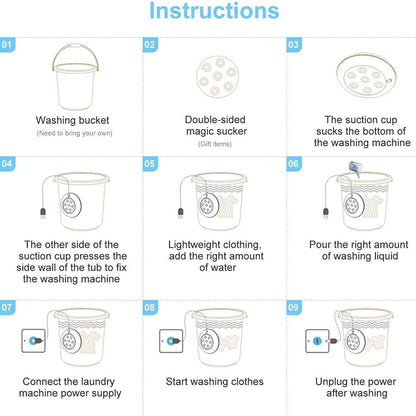 Instructions

01
Washing bucket
(Need to bring your own)

02
Double-sided magic sucker
(Gift items)

03
The suction cup sucks the bottom of the washing machine

04
The other side of the suction cup presses the side wall of the tub to fix the washing machine

05
Lightweight clothing, add the right amount of water

06
Pour the right amount of washing liquid

07
Connect the laundry machine power supply

08
Start washing clothes

09
Unplug the power after washing