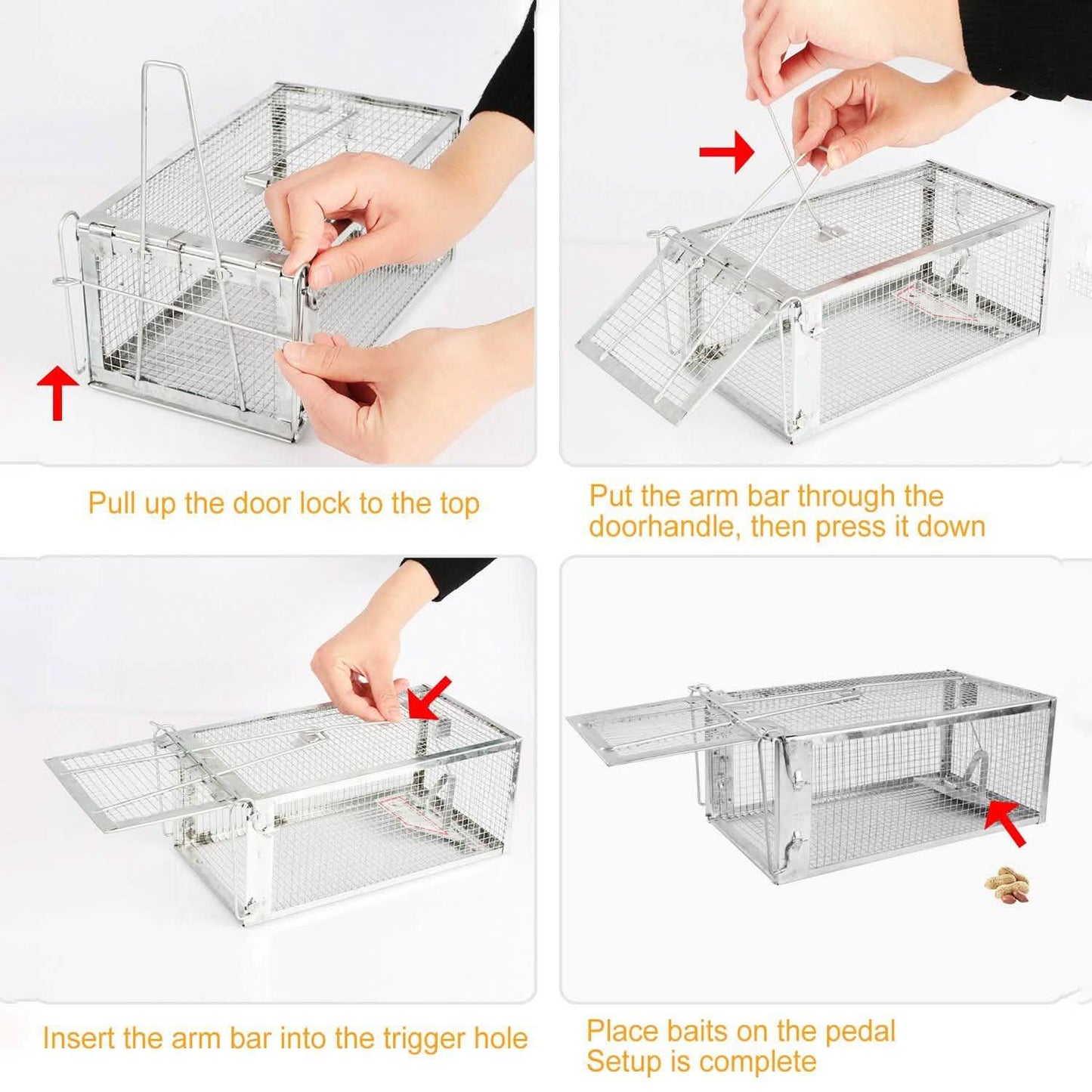 Pull up the door lock to the top

Put the arm bar through the doorhandle, then press it down

Insert the arm bar into the trigger hole

Place baits on the pedal
Setup is complete