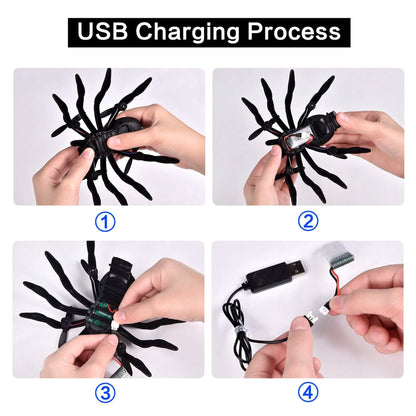 USB Charging Process

①

②

③

④