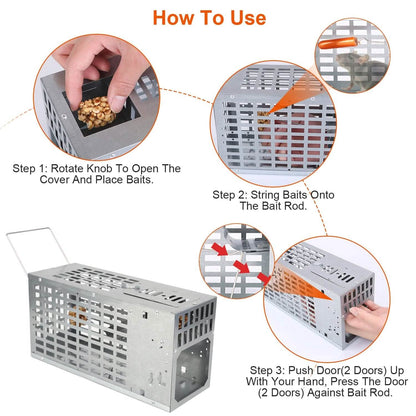 How To Use

Step 1: Rotate Knob To Open The Cover And Place Baits.

Step 2: String Baits Onto The Bait Rod.

Step 3: Push Door(2 Doors) Up With Your Hand, Press The Door (2 Doors) Against Bait Rod.