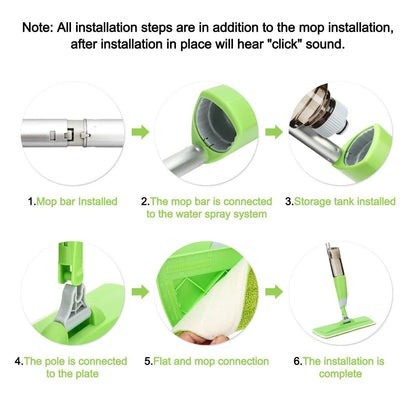 Note: All installation steps are in addition to the mop installation, after installation in place will hear "click" sound.

1.Mop bar Installed

2.The mop bar is connected to the water spray system

3.Storage tank installed

4.The pole is connected to the plate

5.Flat and mop connection

6.The installation is complete