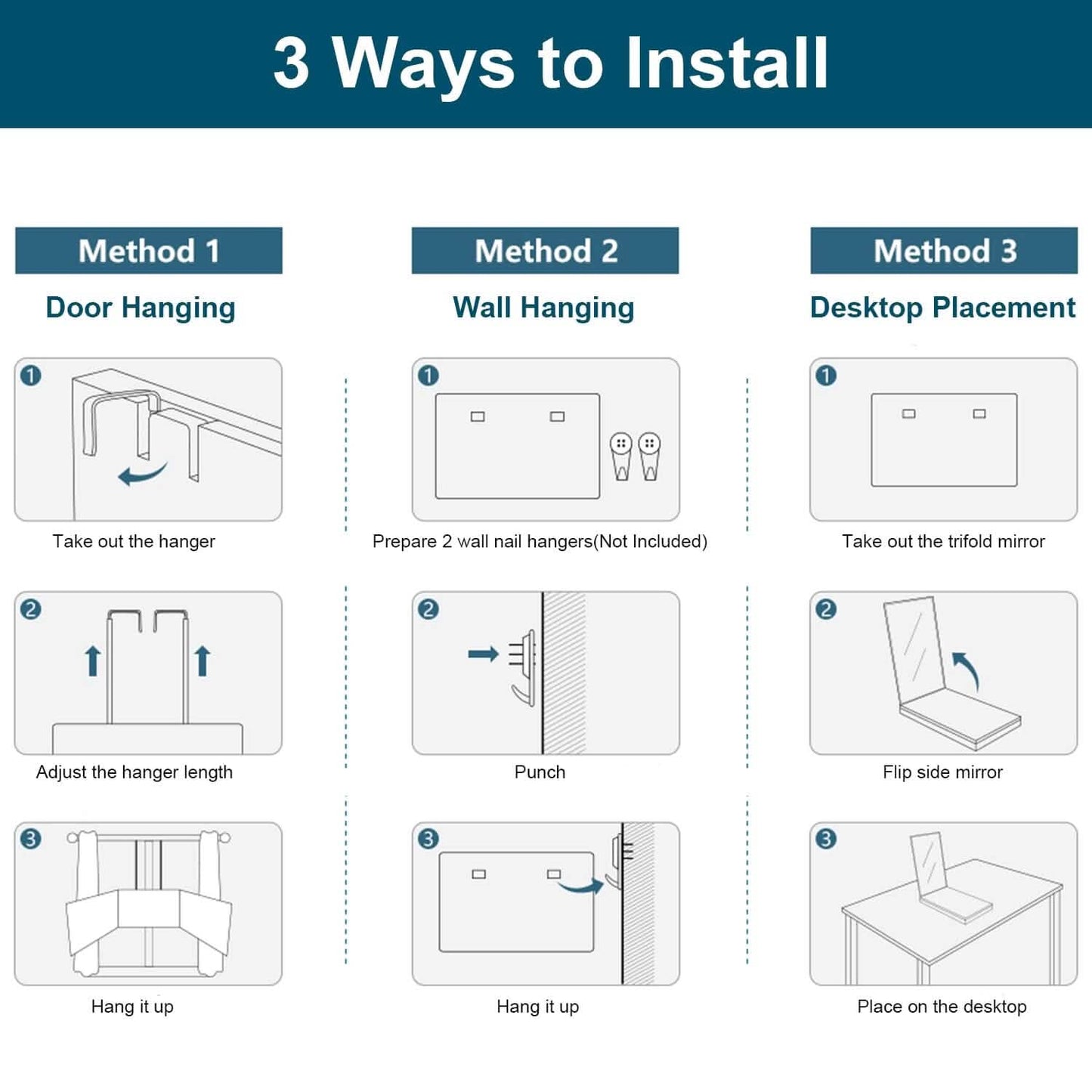 3 Ways to Install

Method 1

Door Hanging

1

Take out the hanger

2

Adjust the hanger length

3

Hang it up

Method 2

Wall Hanging

1

Prepare 2 wall nail hangers(Not Included)

2

Punch

3

Hang it up

Method 3

Desktop Placement

1

Take out the trifold mirror

2

Flip side mirror

3

Place on the desktop