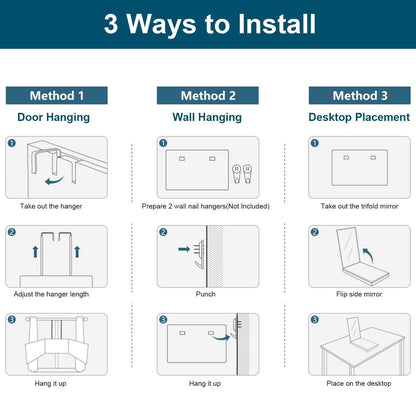 3 Ways to Install

Method 1
Door Hanging

1
Take out the hanger

2
Adjust the hanger length

3
Hang it up

Method 2
Wall Hanging

1
Prepare 2 wall nail hangers(Not Included)

2
Punch

3
Hang it up

Method 3
Desktop Placement

1
Take out the trifold mirror

2
Flip side mirror

3
Place on the desktop